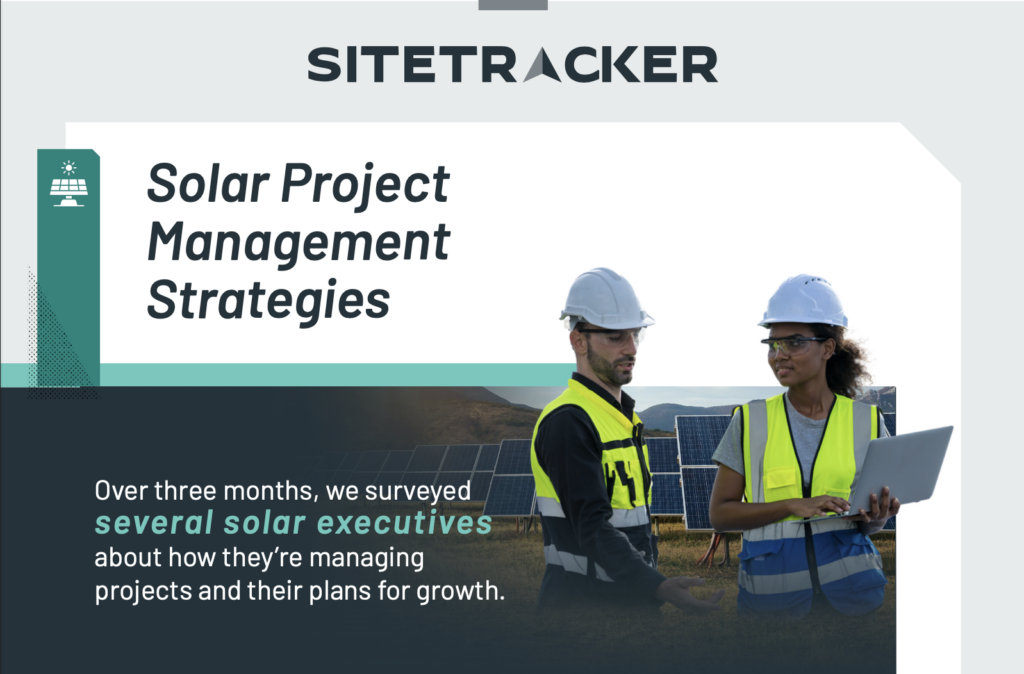 SITETRACKER

Solar Project Management Strategies

Over three months, we surveyed several solar executives about how they're managing projects and their plans for growth.