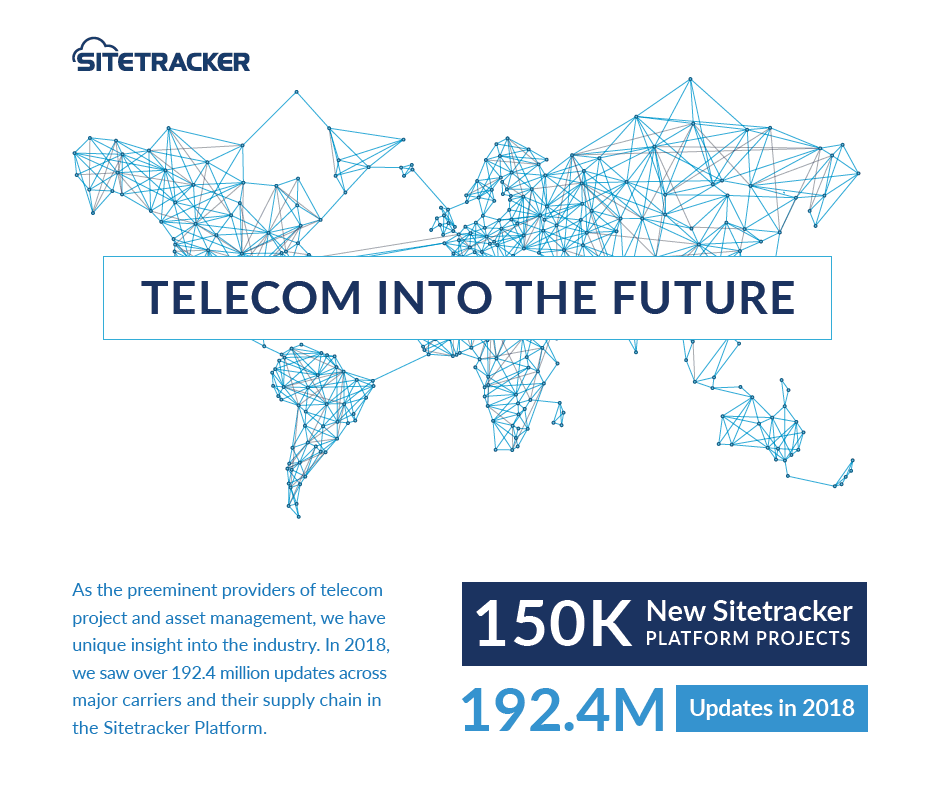 SITETRACKER

TELECOM INTO THE FUTURE

As the preeminent providers of telecom project and asset management, we have unique insight into the industry. In 2018, we saw over 192.4 million updates across major carriers and their supply chain in the Sitetracker Platform.

150K New Sitetracker PLATFORM PROJECTS

192.4M Updates in 2018